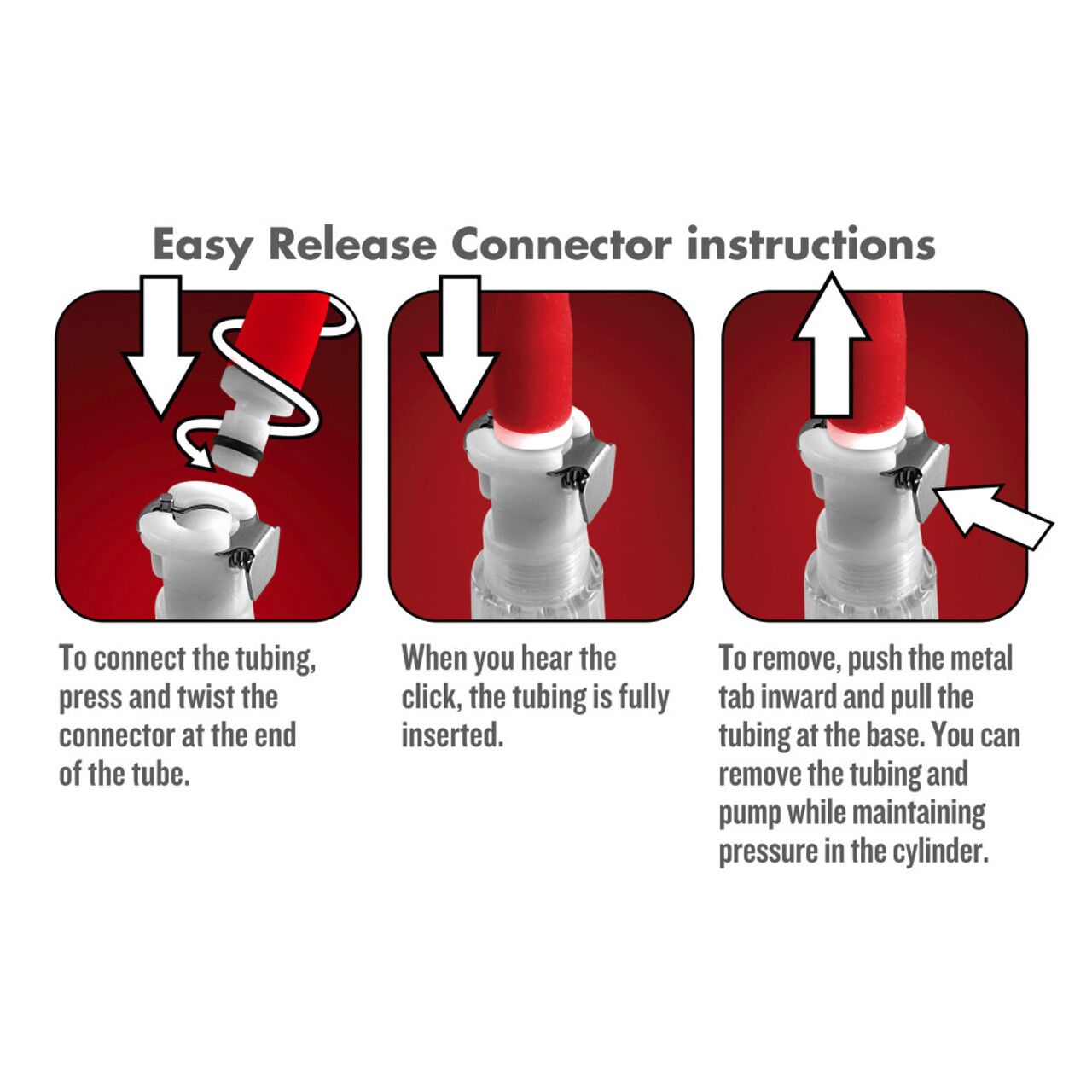 Easy Release Connector instructions

To connect the tubing, press and twist the connector at the end of the tube.

When you hear the click, the tubing is fully inserted.

To remove, push the metal tab inward and pull the tubing at the base. You can remove the tubing and pump while maintaining pressure in the cylinder.